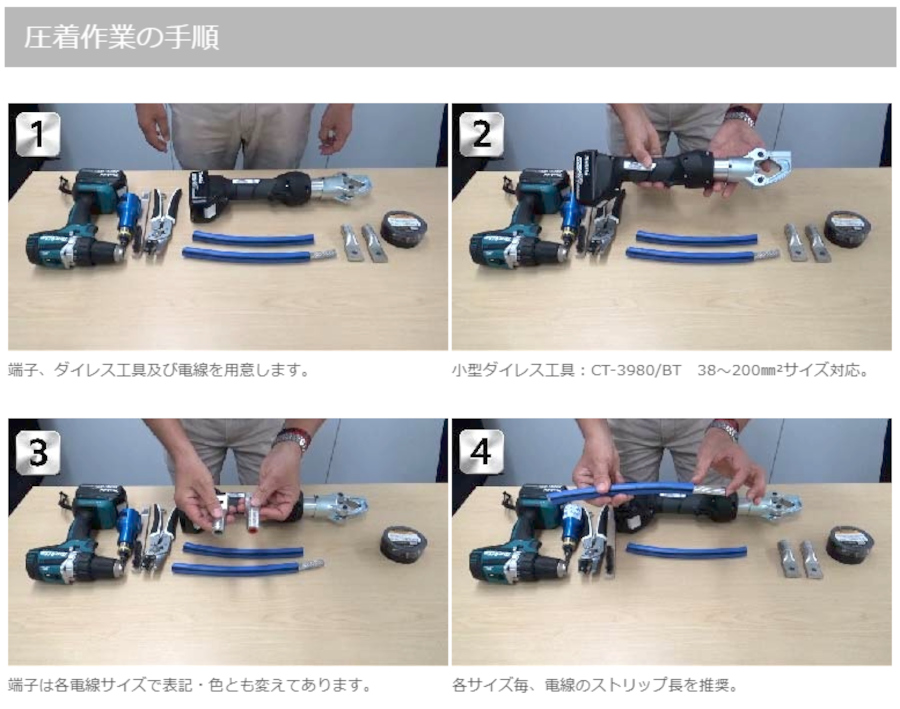 圧着作業の手順

1

端子、ダイレス工具及び電線を用意します。

2

小型ダイレス工具：CT-3980/BT　38～200㎟サイズ対応。

3

端子は各電線サイズで表記・色とも変えてあります。

4

各サイズ毎、電線のストリップ長を推奨。